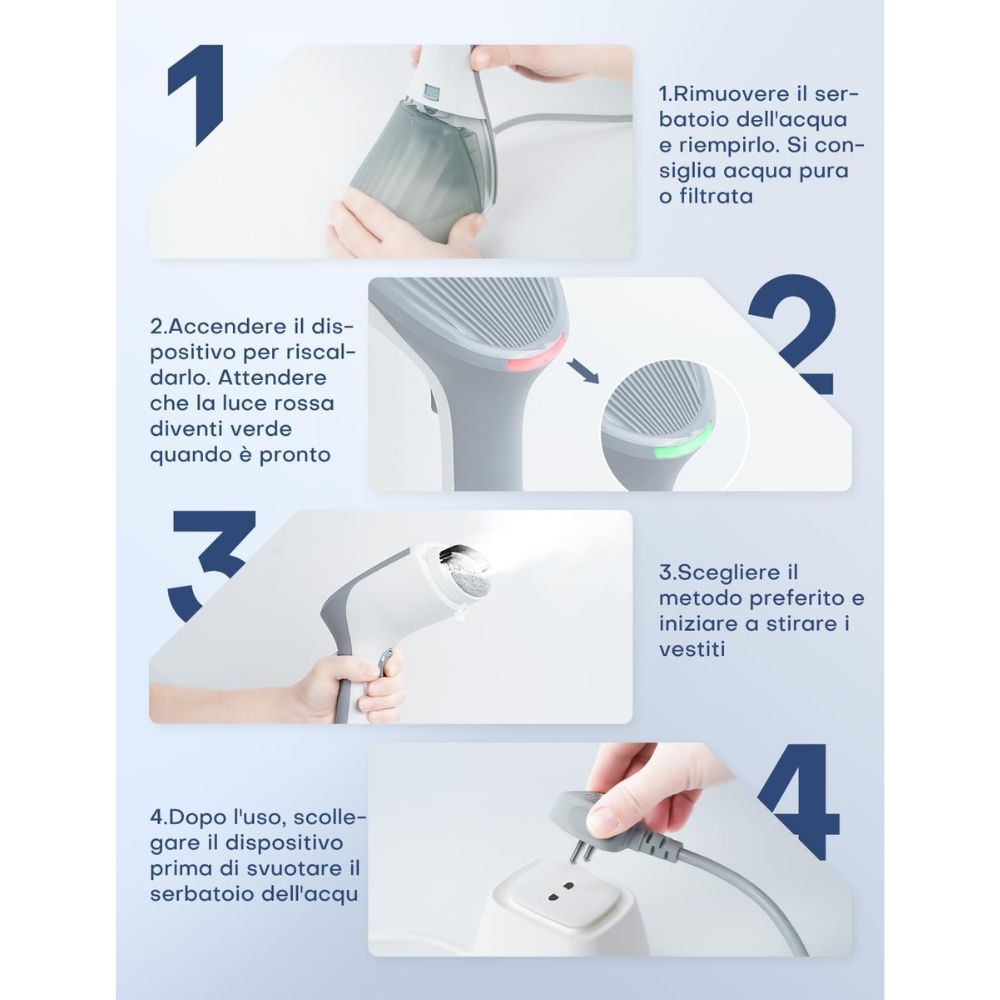 1

1.Rimuovere il serbatoio dell'acqua e riempirlo. Si consiglia acqua pura o filtrata

2

2.Accendere il dispositivo per riscaldarlo. Attendere che la luce rossa diventi verde quando è pronto

3

3.Scegliere il metodo preferito e iniziare a stirare i vestiti

4

4.Dopo l'uso, scollegare il dispositivo prima di svuotare il serbatoio dell'acqu